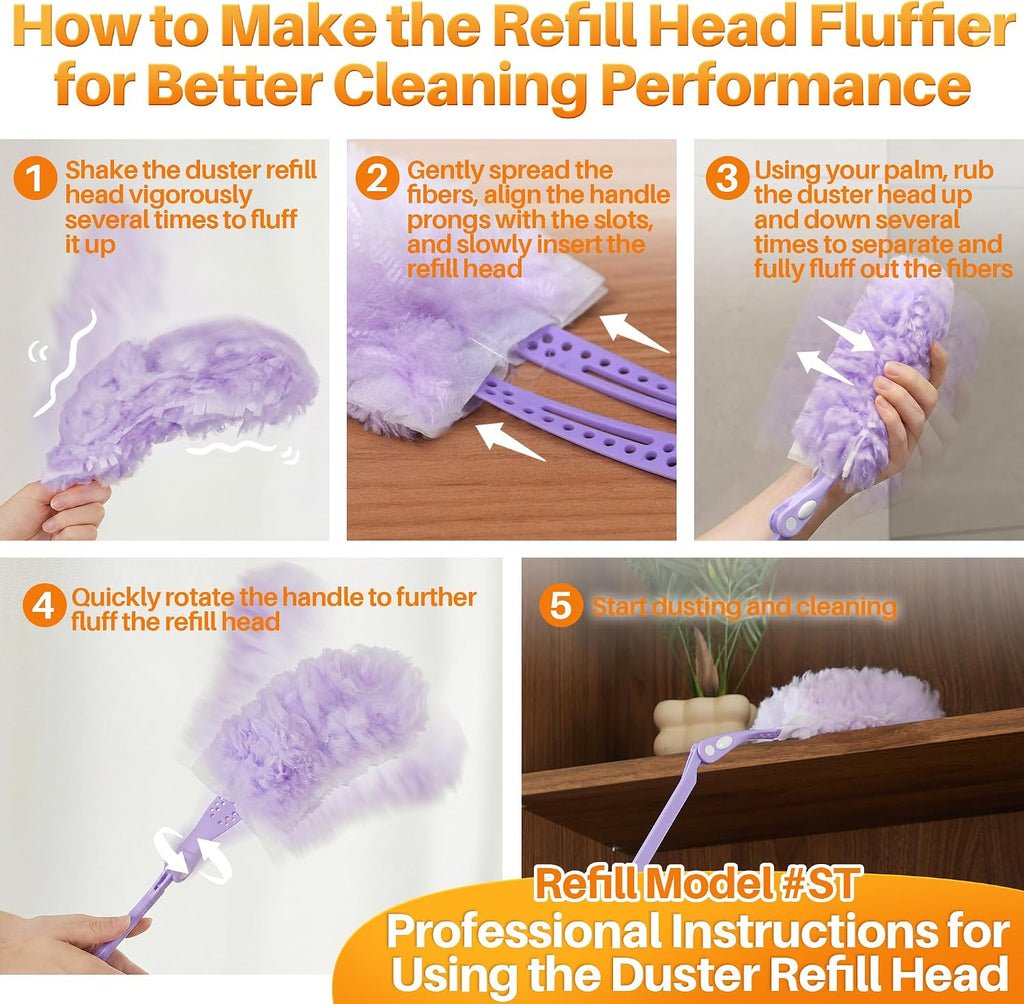 How to Make the Refill Head Fluffier for Better Cleaning Performance

1 Shake the duster refill head vigorously several times to fluff it up

2 Gently spread the fibers, align the handle prongs with the slots, and slowly insert the refill head

3 Using your palm, rub the duster head up and down several times to separate and fully fluff out the fibers

4 Quickly rotate the handle to further fluff the refill head

5 Start dusting and cleaning

Refill Model #ST

Professional Instructions for Using the Duster Refill Head