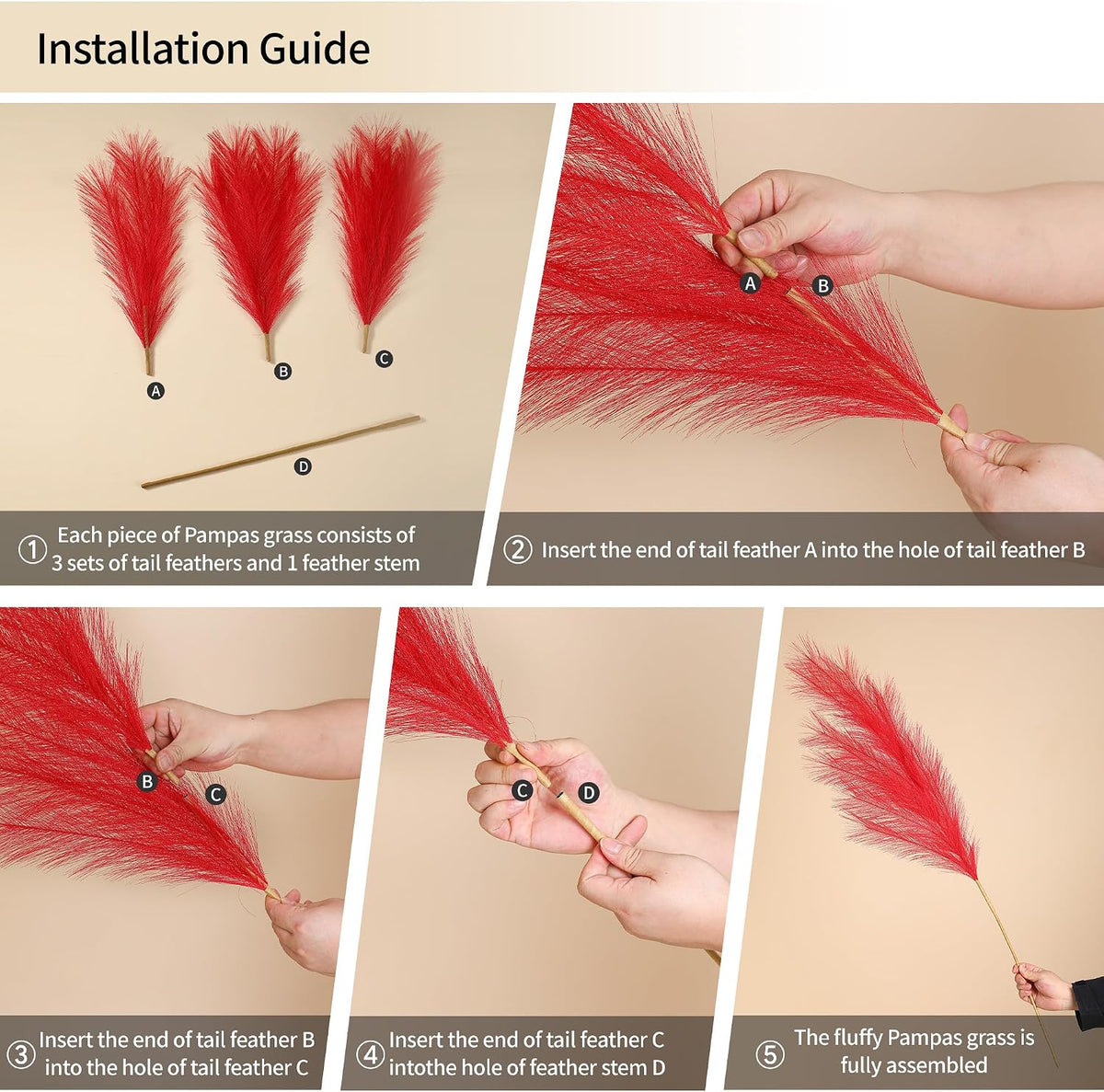 Installation Guide

A

B

C

D

① Each piece of Pampas grass consists of 3 sets of tail feathers and 1 feather stem

A

B

② Insert the end of tail feather A into the hole of tail feather B

B

C

③ Insert the end of tail feather B into the hole of tail feather C

C

D

④ Insert the end of tail feather C intothe hole of feather stem D

⑤ The fluffy Pampas grass is fully assembled