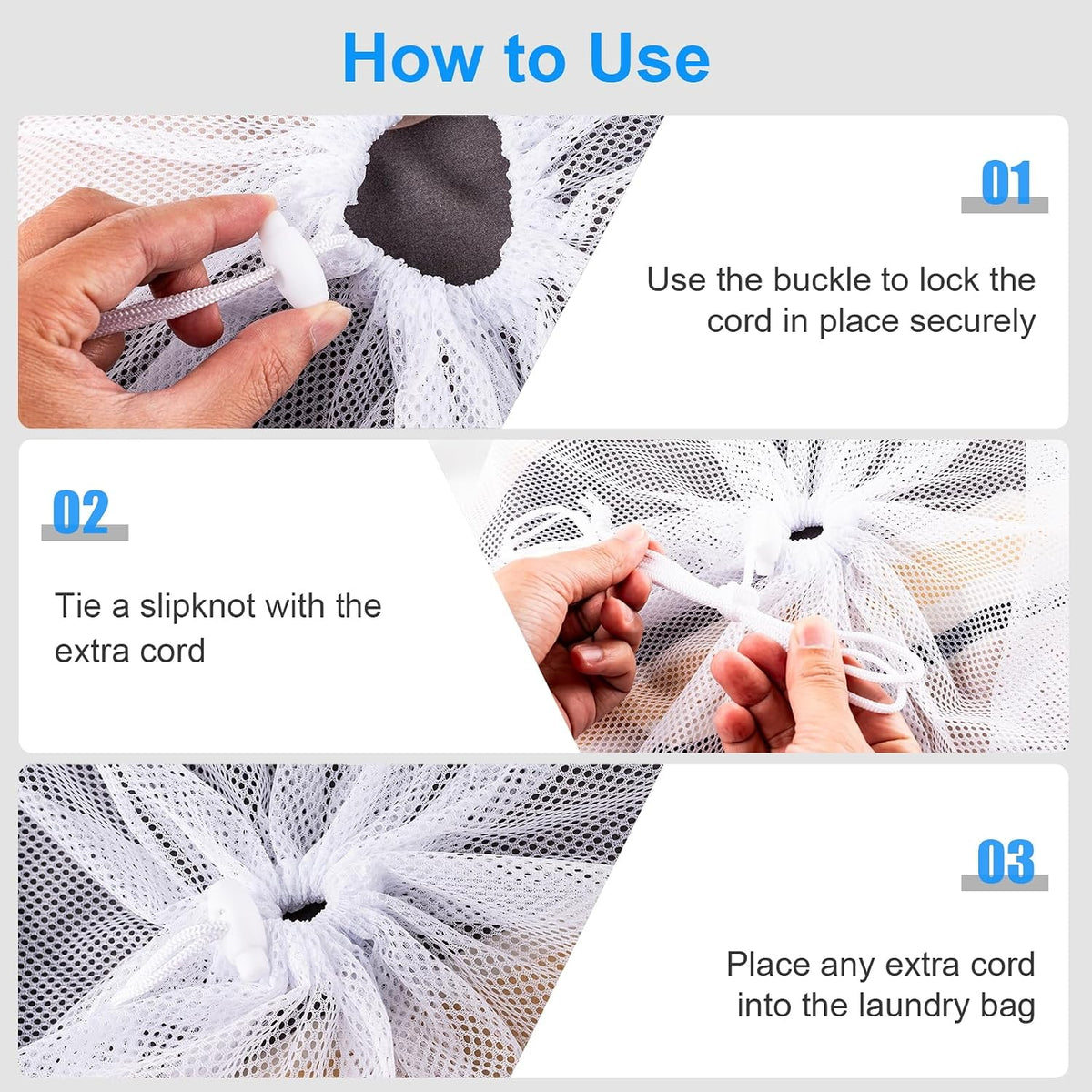 How to Use

01

Use the buckle to lock the cord in place securely

02

Tie a slipknot with the extra cord

03

Place any extra cord into the laundry bag