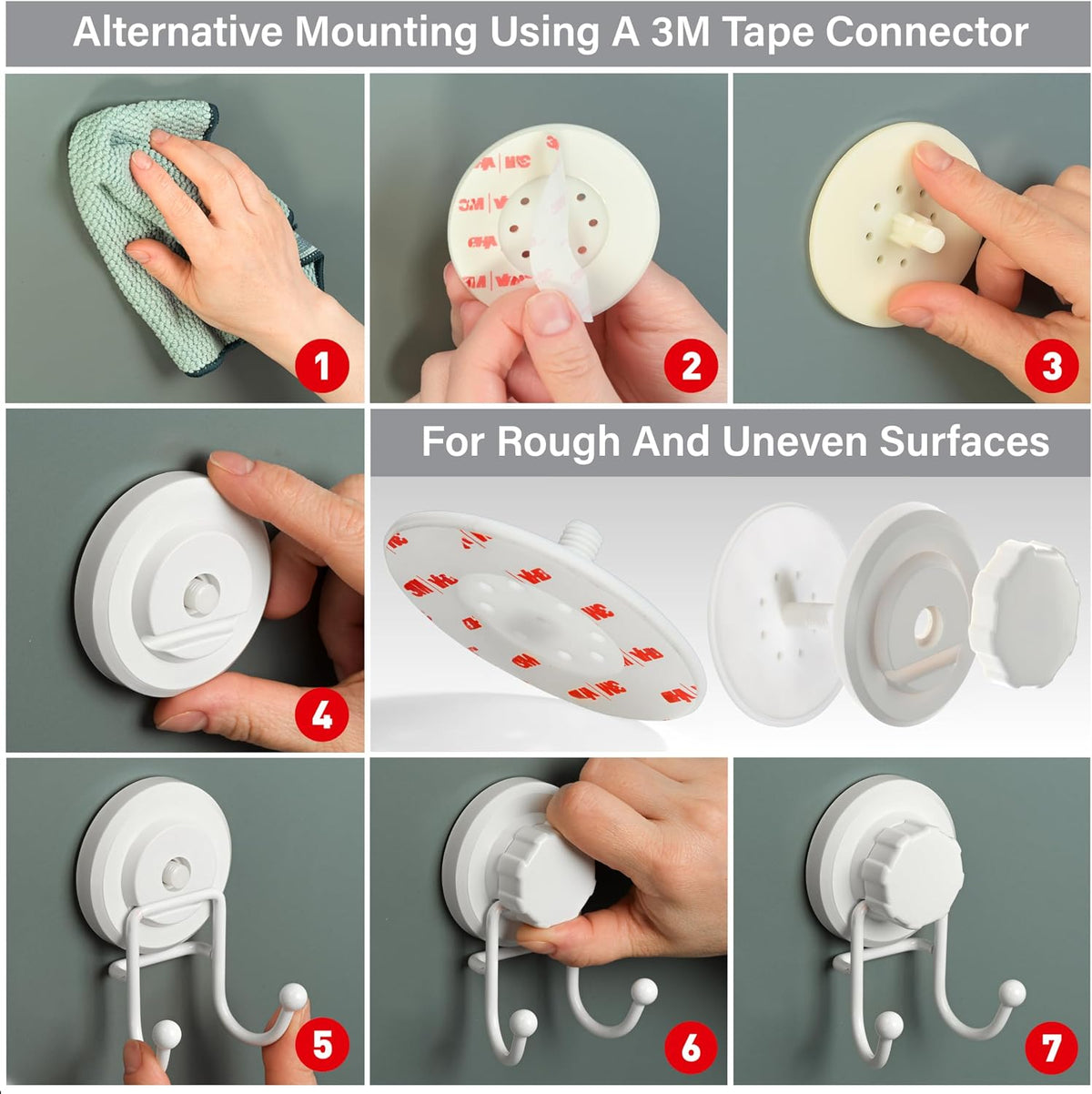 Alternative Mounting Using A 3M Tape Connector

1

2

3

4

For Rough And Uneven Surfaces

5

6

7