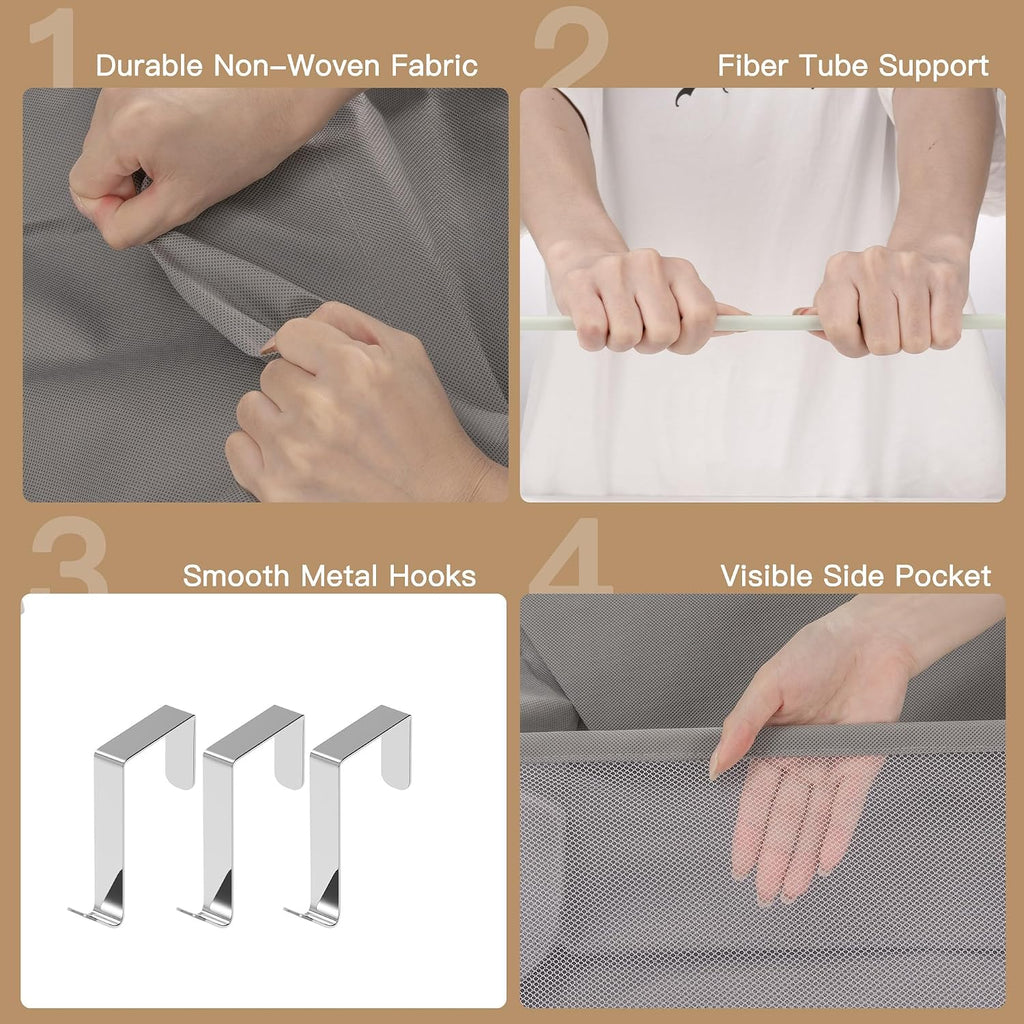 1
Durable Non-Woven Fabric

2
Fiber Tube Support

3
Smooth Metal Hooks

4
Visible Side Pocket