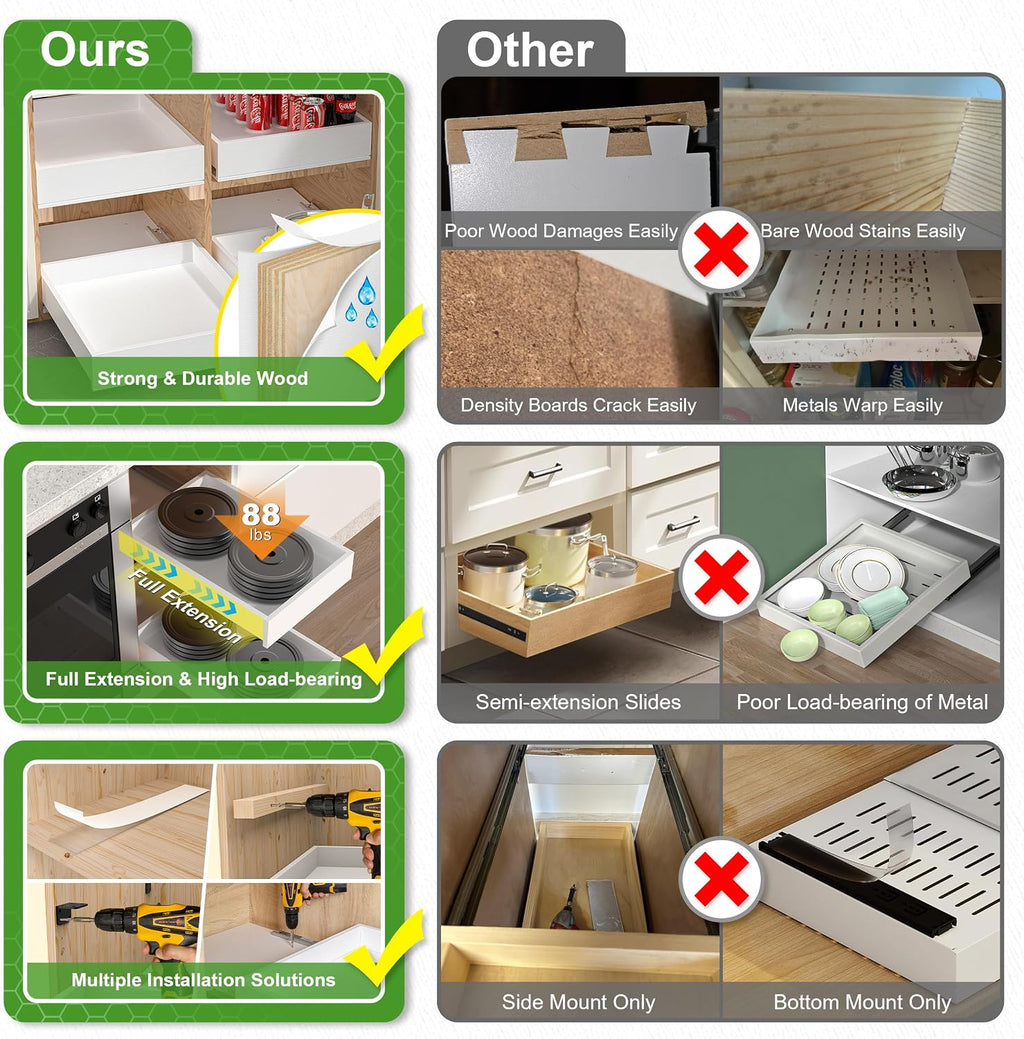 Ours

Strong & Durable Wood

88 lbs

Full Extension

Full Extension & High Load-bearing

Multiple Installation Solutions

Other

Poor Wood Damages Easily

Bare Wood Stains Easily

Density Boards Crack Easily

Metals Warp Easily

Semi-extension Slides

Poor Load-bearing of Metal

Side Mount Only

Bottom Mount Only